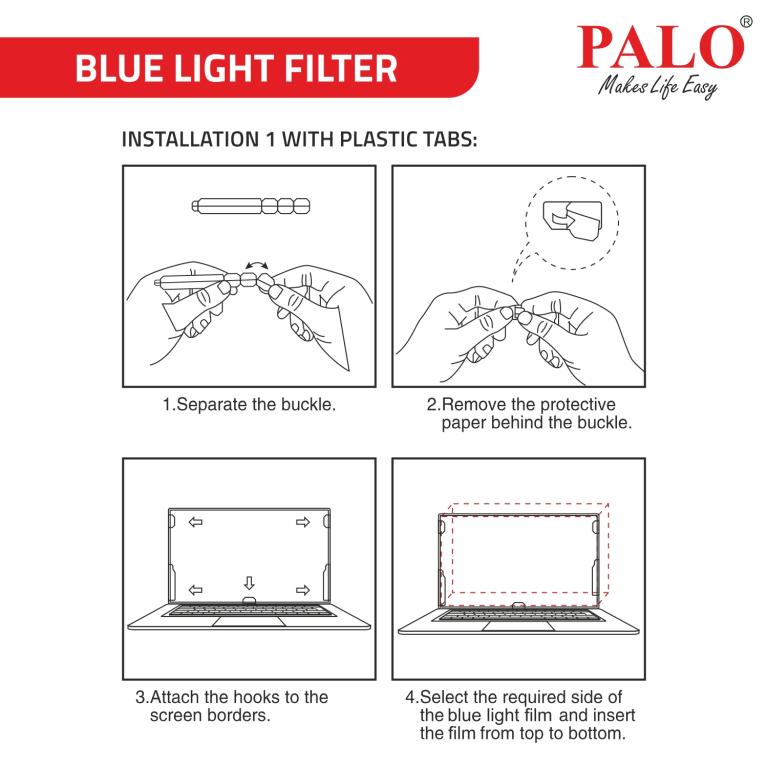 BLUE LIGHT FILTER

PALO®
Makes Life Easy

INSTALLATION 1 WITH PLASTIC TABS:

1.Separate the buckle.

2.Remove the protective paper behind the buckle.

3.Attach the hooks to the screen borders.

4.Select the required side of the blue light film and insert the film from top to bottom.